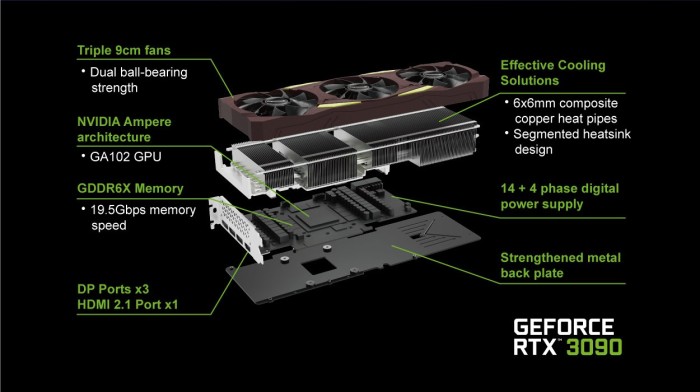 Triple 9cm fans
• Dual ball-bearing strength

NVIDIA Ampere architecture
• GA102 GPU

GDDR6X Memory
• 19.5Gbps memory speed

DP Ports x3
HDMI 2.1 Port x1

Effective Cooling Solutions
• 6x6mm composite copper heat pipes
• Segmented heatsink design

14 + 4 phase digital power supply

Strengthened metal back plate

GEFORCE
RTX™ 3090