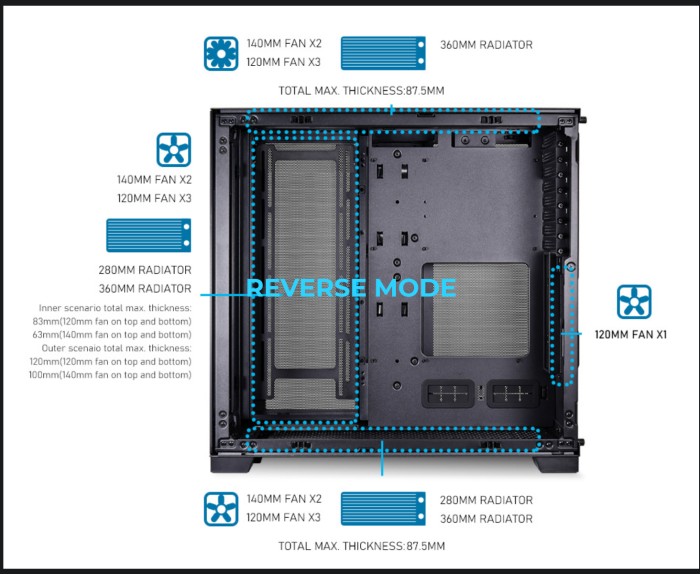 140MM FAN X2
120MM FAN X3

360MM RADIATOR

TOTAL MAX. THICKNESS:87.5MM

140MM FAN X2
120MM FAN X3

280MM RADIATOR
360MM RADIATOR

Inner scenario total max. thickness:
83mm(120mm fan on top and bottom)
63mm(140mm fan on top and bottom)
Outer scenaio total max. thickness:
120mm(120mm fan on top and bottom)
100mm(140mm fan on top and bottom)

REVERSE MODE

120MM FAN X1

140MM FAN X2
120MM FAN X3

280MM RADIATOR
360MM RADIATOR

TOTAL MAX. THICKNESS:87.5MM