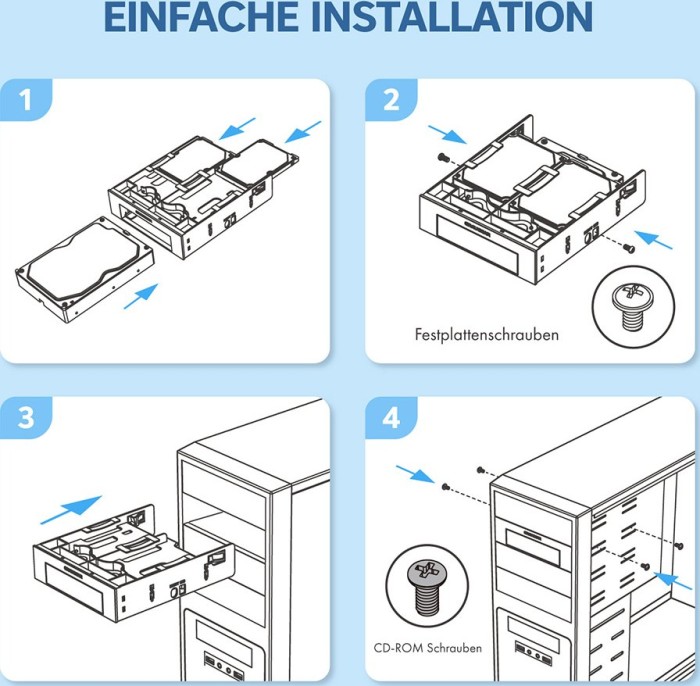 EINFACHE INSTALLATION

1

2

Festplattenschrauben

3

4

CD-ROM Schrauben