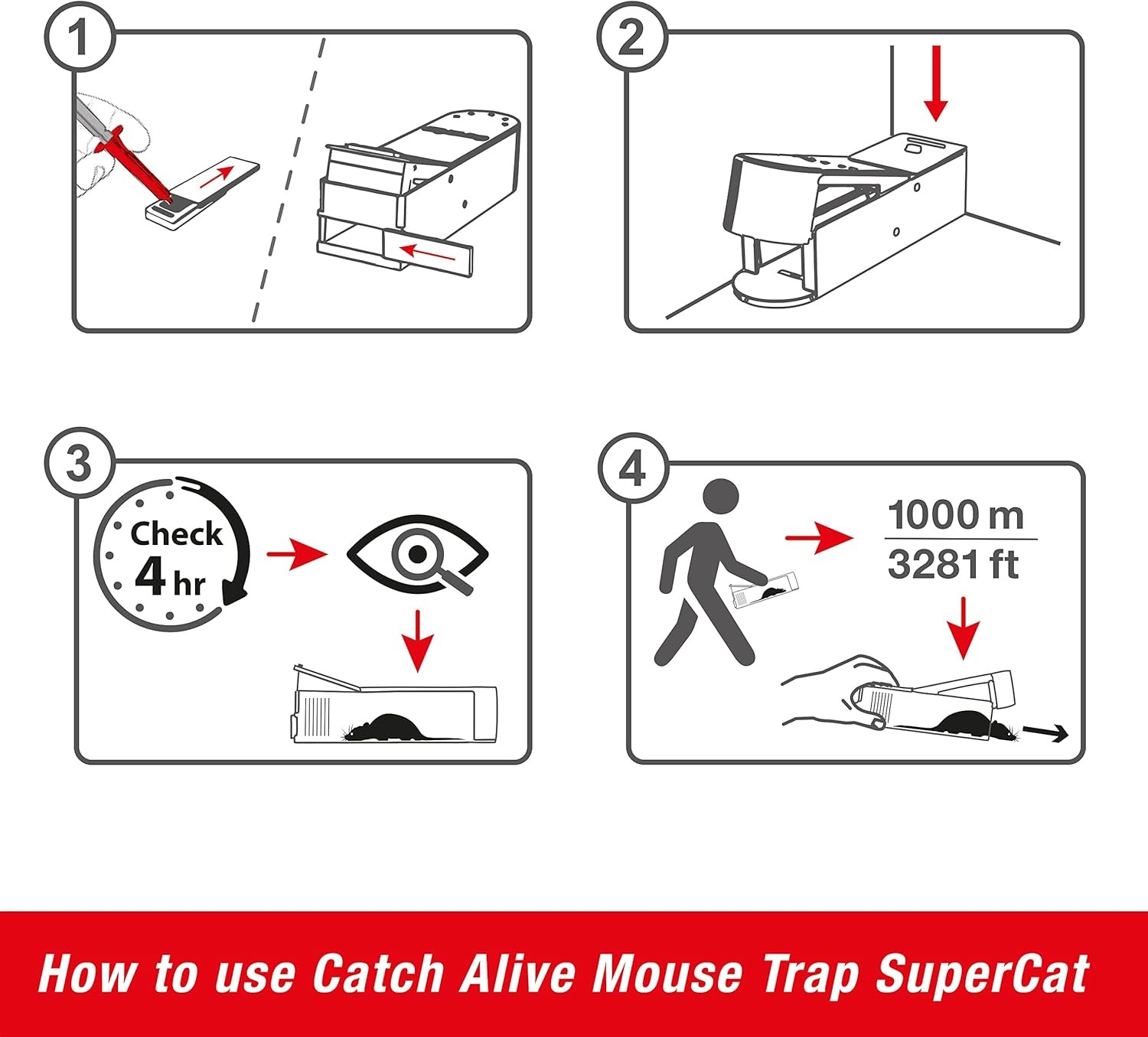 1

2

3

Check 4 hr

4

1000 m
3281 ft

How to use Catch Alive Mouse Trap SuperCat