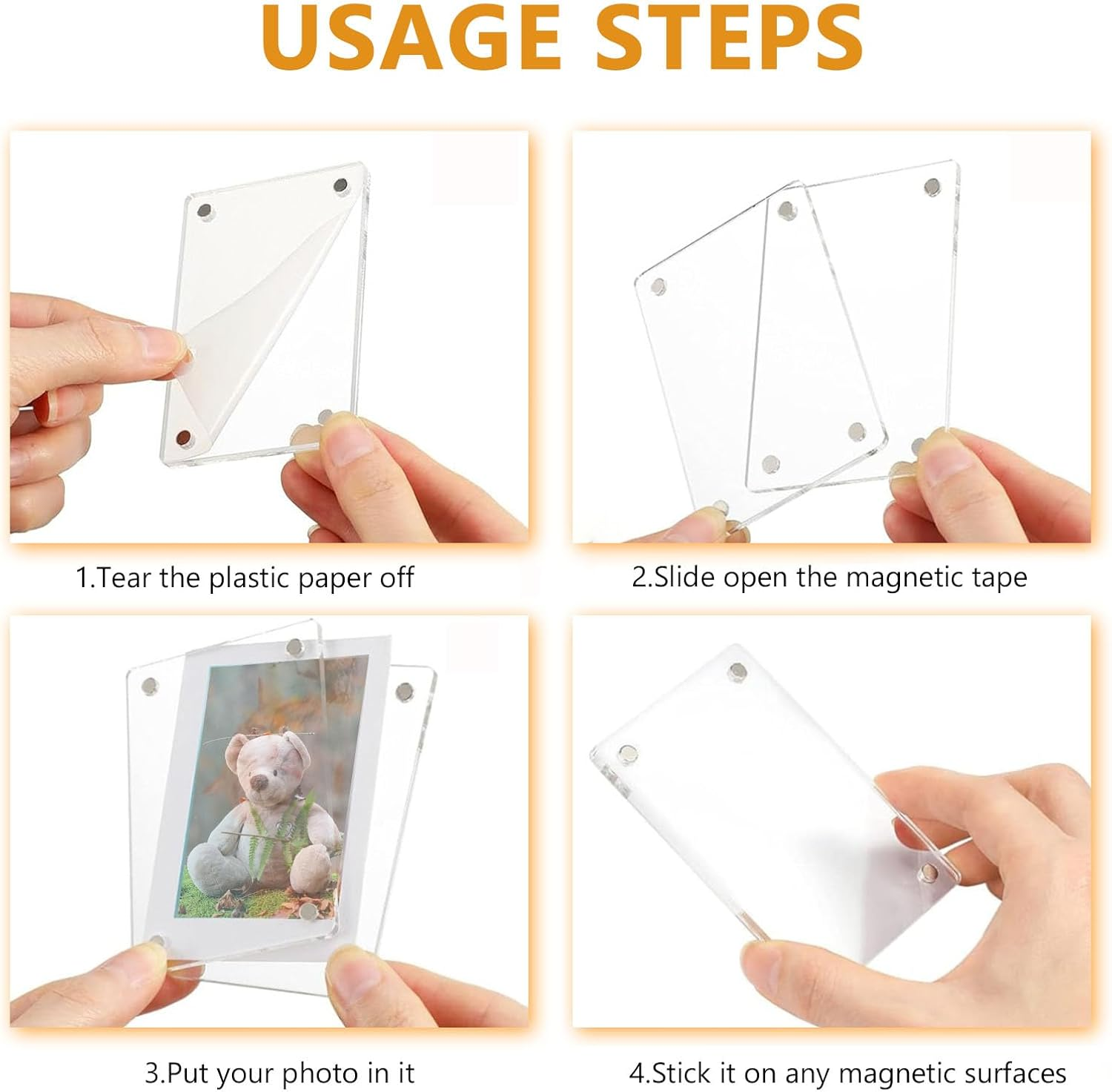 USAGE STEPS

1.Tear the plastic paper off

2.Slide open the magnetic tape

3.Put your photo in it

4.Stick it on any magnetic surfaces