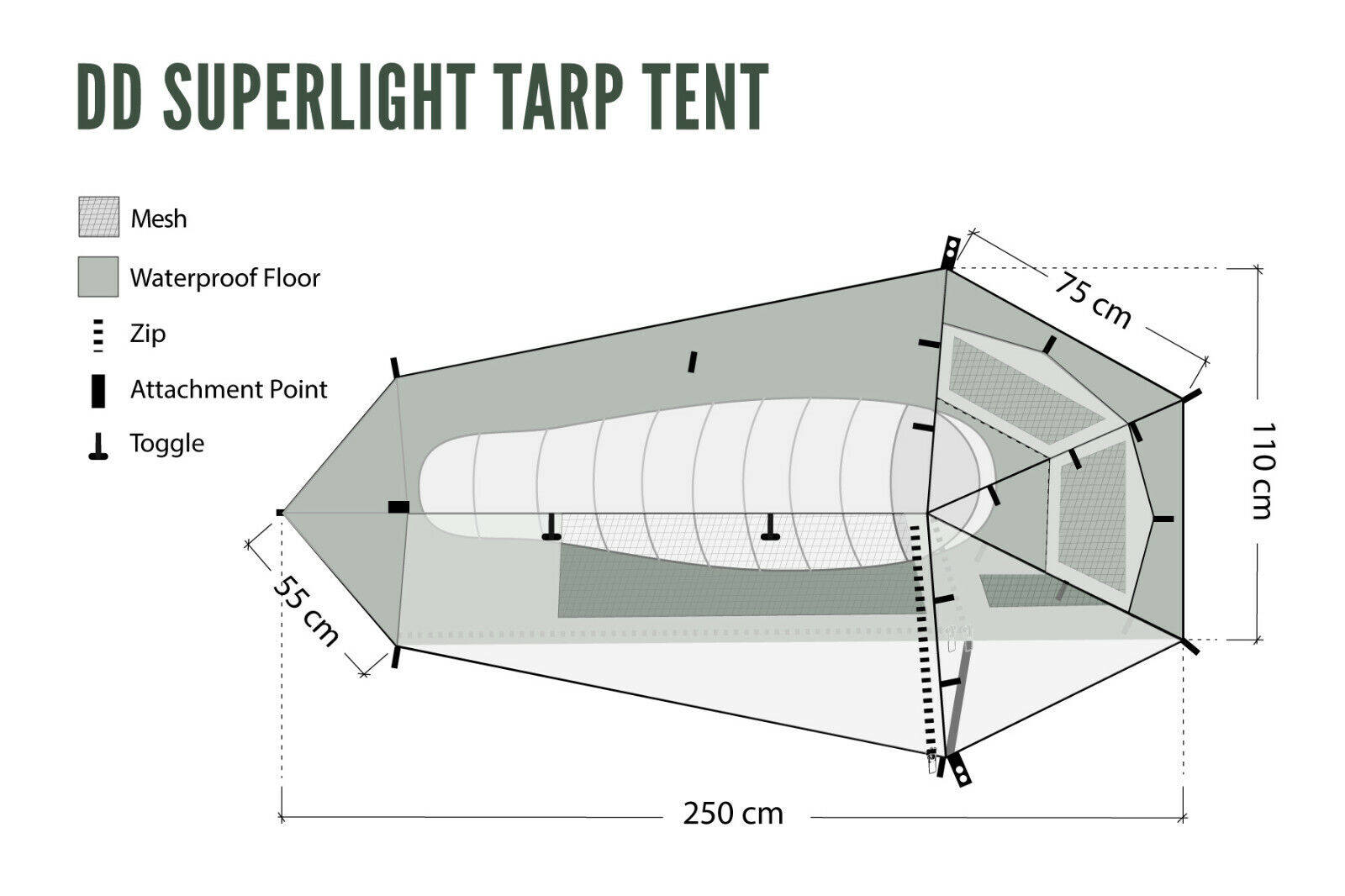 DD SUPERLIGHT TARP TENT

Mesh

Waterproof Floor

Zip

Attachment Point

Toggle

75 cm

110 cm

55 cm

250 cm