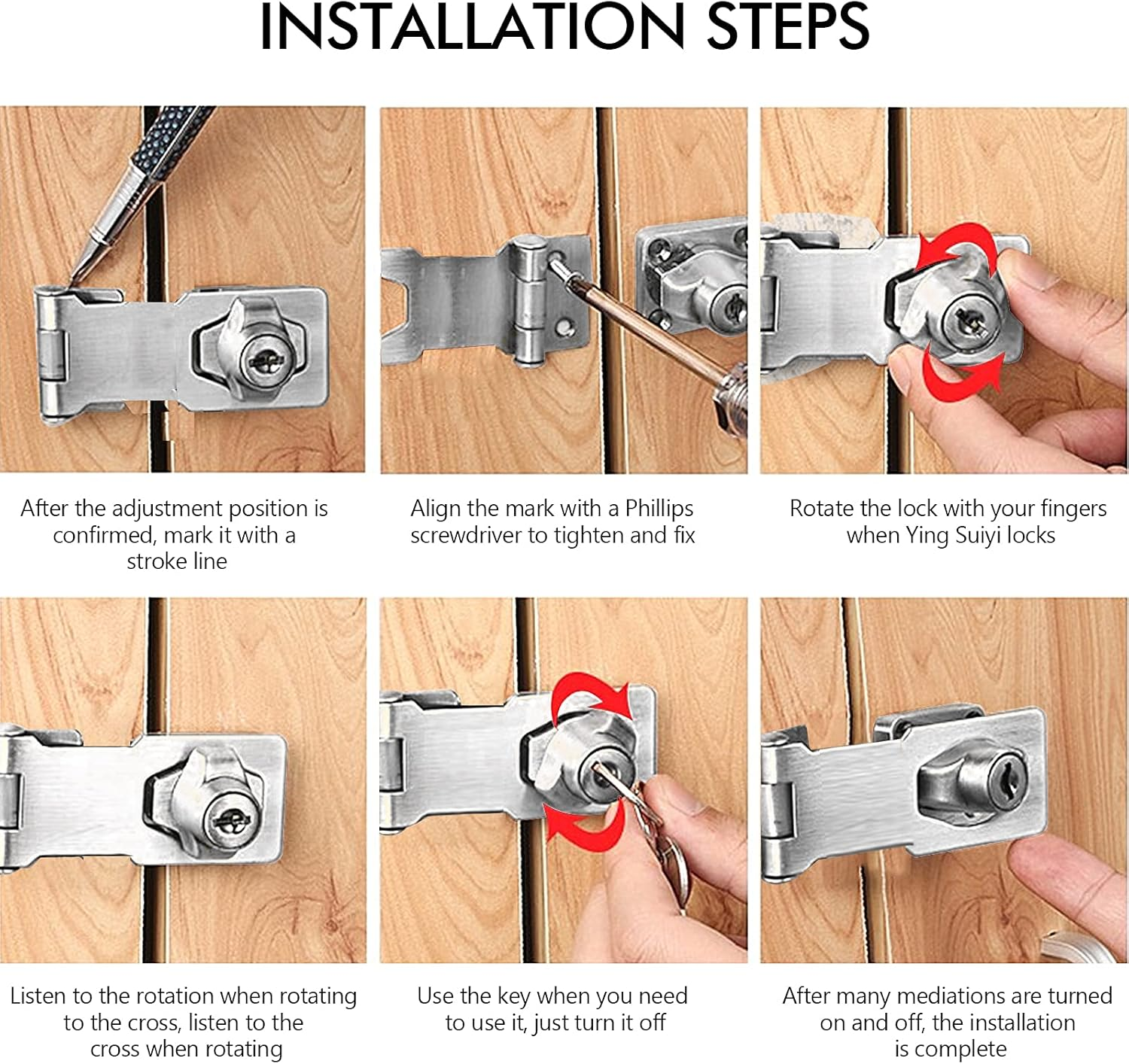 INSTALLATION STEPS

After the adjustment position is confirmed, mark it with a stroke line

Align the mark with a Phillips screwdriver to tighten and fix

Rotate the lock with your fingers when Ying Suiyi locks

Listen to the rotation when rotating to the cross, listen to the cross when rotating

Use the key when you need to use it, just turn it off

After many mediations are turned on and off, the installation is complete