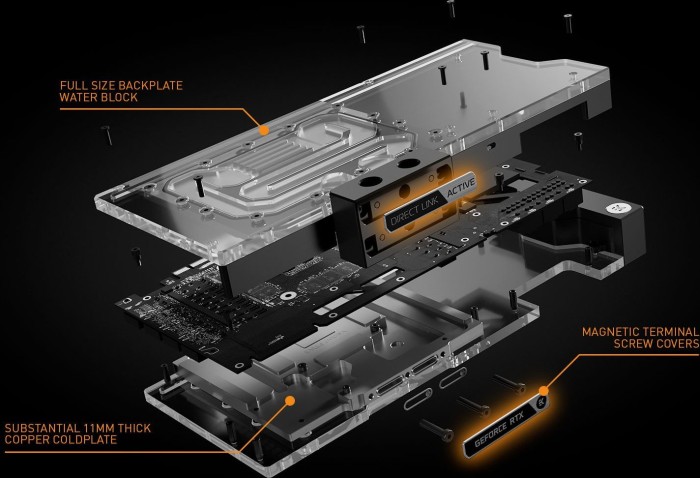 FULL SIZE BACKPLATE
WATER BLOCK

DIRECT LINK ACTIVE

MAGNETIC TERMINAL
SCREW COVERS

SUBSTANTIAL 11MM THICK
COPPER COLDPLATE

GEFORCE RTX