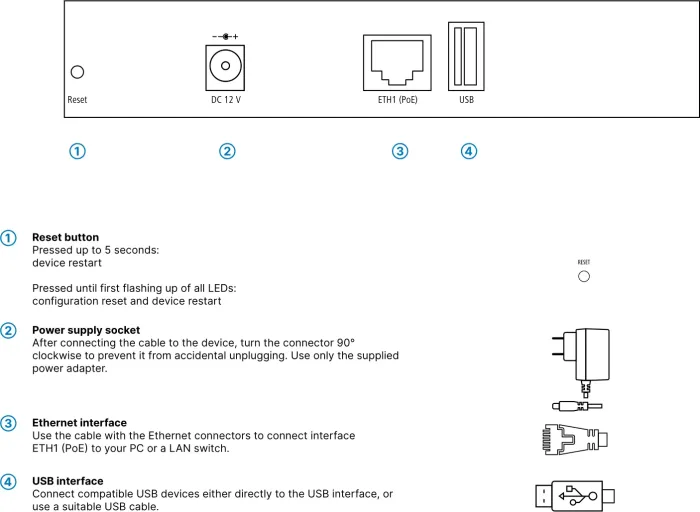 Reset

DC 12 V

ETH1 (PoE)

USB

①

②

③

④

① **Reset button**
Pressed up to 5 seconds:
device restart

Pressed until first flashing up of all LEDs:
configuration reset and device restart

RESET

② **Power supply socket**
After connecting the cable to the device, turn the connector 90° clockwise to prevent it from accidental unplugging. Use only the supplied power adapter.

③ **Ethernet interface**
Use the cable with the Ethernet connectors to connect interface ETH1 (PoE) to your PC or a LAN switch.

④ **USB interface**
Connect compatible USB devices either directly to the USB interface, or use a suitable USB cable.